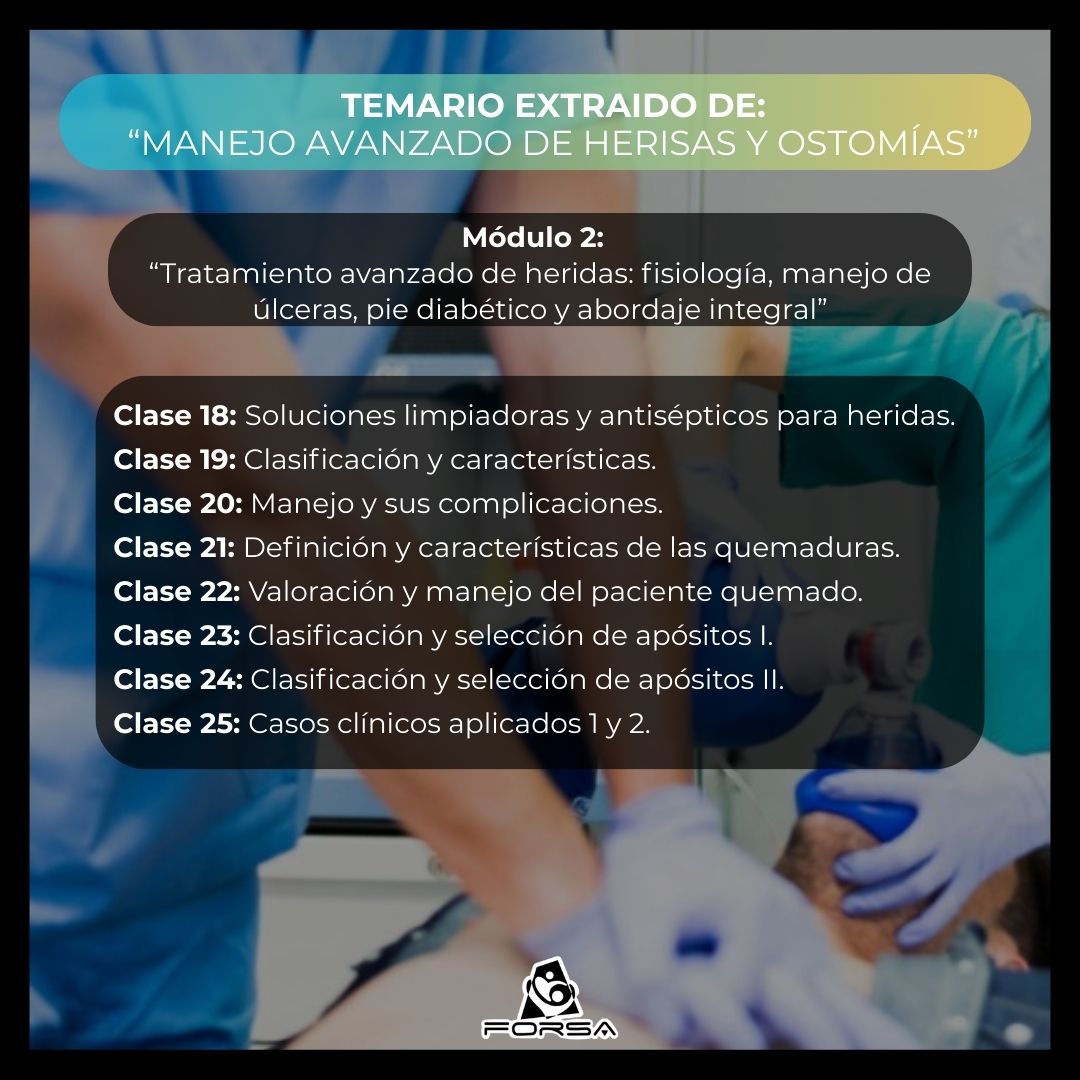 TEMARIO EXTRAIDO DE:
“MANEJO AVANZADO DE HERISAS Y OSTOMÍAS”

Módulo 2:
“Tratamiento avanzado de heridas: fisiología, manejo de úlceras, pie diabético y abordaje integral”

Clase 18: Soluciones limpiadoras y antisépticos para heridas.
Clase 19: Clasificación y características.
Clase 20: Manejo y sus complicaciones.
Clase 21: Definición y características de las quemaduras.
Clase 22: Valoración y manejo del paciente quemado.
Clase 23: Clasificación y selección de apósitos I.
Clase 24: Clasificación y selección de apósitos II.
Clase 25: Casos clínicos aplicados 1 y 2.

FORSA